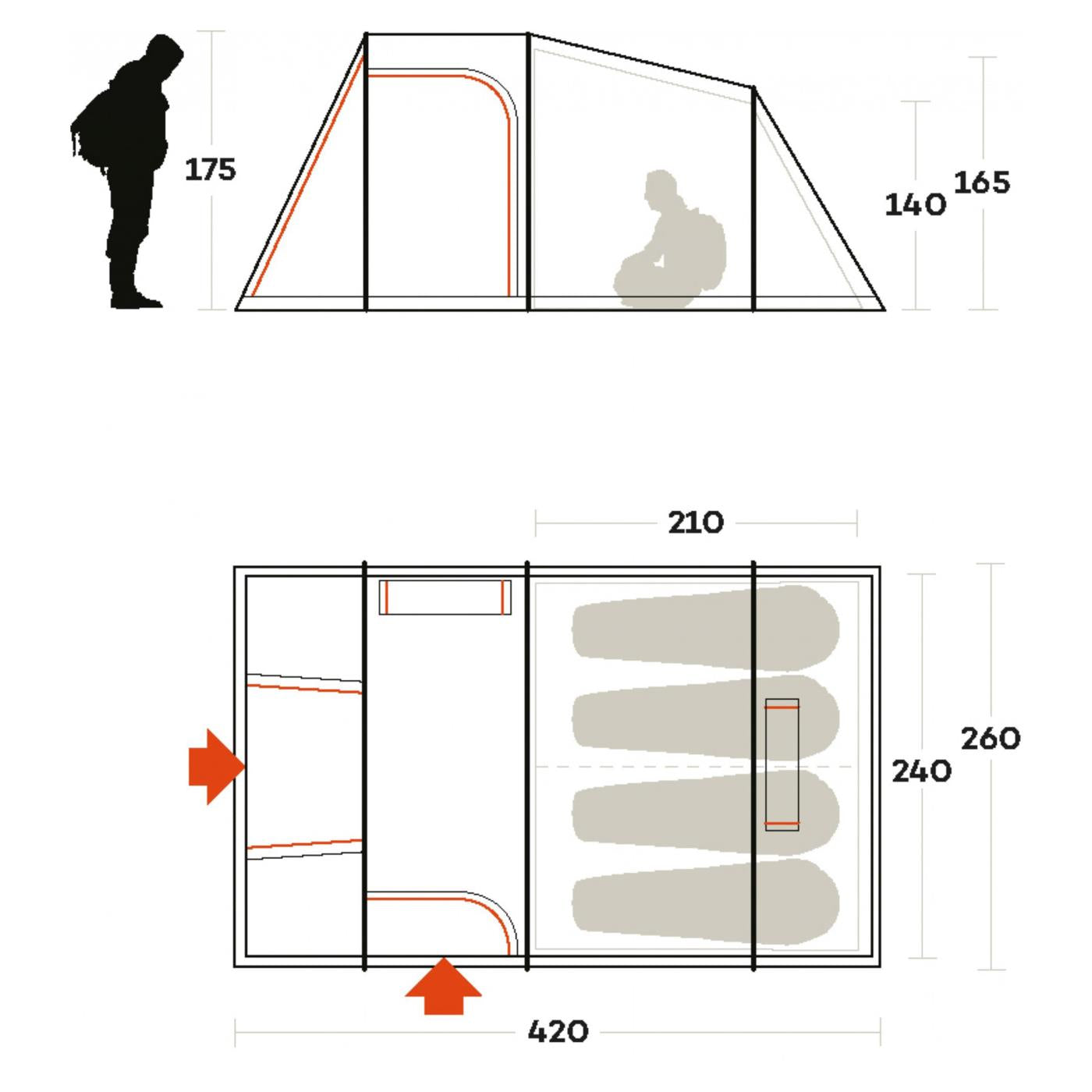 175

140 165

210

240 260

420